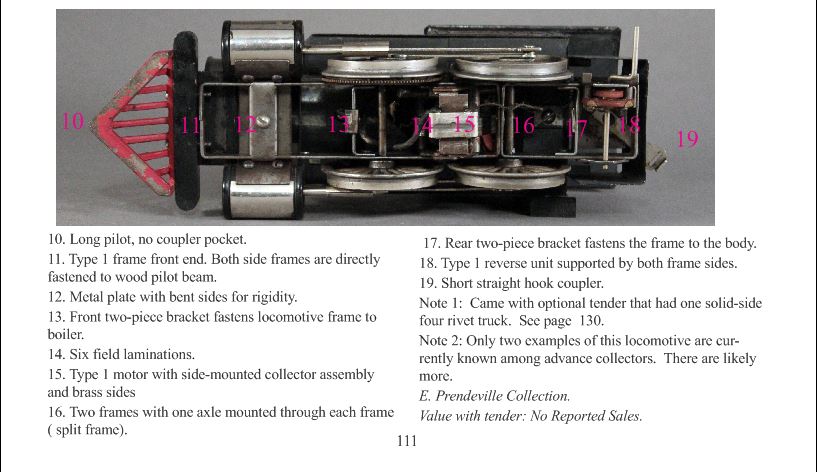 10 11 12 13 14 15 16 17 18 19

10. Long pilot, no coupler pocket.

11. Type 1 frame front end. Both side frames are directly fastened to wood pilot beam.

12. Metal plate with bent sides for rigidity.

13. Front two-piece bracket fastens locomotive frame to boiler.

14. Six field laminations.

15. Type 1 motor with side-mounted collector assembly and brass sides

16. Two frames with one axle mounted through each frame ( split frame).

17. Rear two-piece bracket fastens the frame to the body.

18. Type 1 reverse unit supported by both frame sides.

19. Short straight hook coupler.

Note 1: Came with optional tender that had one solid-side four rivet truck. See page 130.

Note 2: Only two examples of this locomotive are currently known among advance collectors. There are likely more.

E. Prendeville Collection.

Value with tender: No Reported Sales.

111