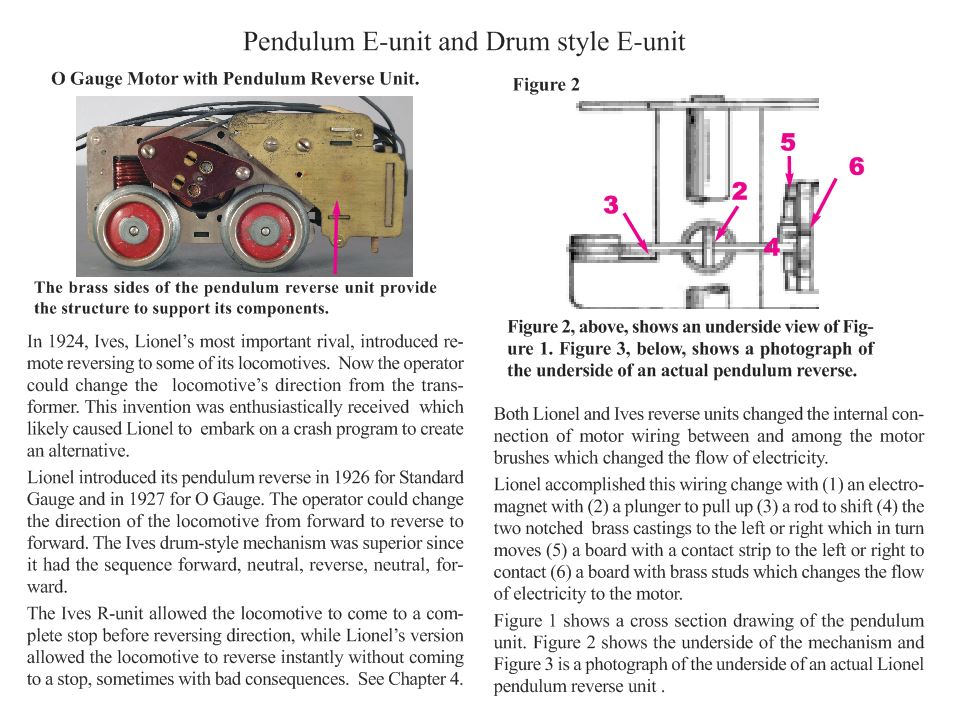 Pendulum E-unit and Drum style E-unit

O Gauge Motor with Pendulum Reverse Unit.

The brass sides of the pendulum reverse unit provide the structure to support its components.

In 1924, Ives, Lionel's most important rival, introduced remote reversing to some of its locomotives. Now the operator could change the locomotive's direction from the transformer. This invention was enthusiastically received which likely caused Lionel to embark on a crash program to create an alternative.

Lionel introduced its pendulum reverse in 1926 for Standard Gauge and in 1927 for O Gauge. The operator could change the direction of the locomotive from forward to reverse to forward. The Ives drum-style mechanism was superior since it had the sequence forward, neutral, reverse, neutral, forward.

The Ives R-unit allowed the locomotive to come to a complete stop before reversing direction, while Lionel's version allowed the locomotive to reverse instantly without coming to a stop, sometimes with bad consequences. See Chapter 4.

Figure 2

5

6

3

2

4

Figure 2, above, shows an underside view of Figure 1. Figure 3, below, shows a photograph of the underside of an actual pendulum reverse.

Both Lionel and Ives reverse units changed the internal connection of motor wiring between and among the motor brushes which changed the flow of electricity.

Lionel accomplished this wiring change with (1) an electromagnet with (2) a plunger to pull up (3) a rod to shift (4) the two notched brass castings to the left or right which in turn moves (5) a board with a contact strip to the left or right to contact (6) a board with brass studs which changes the flow of electricity to the motor.

Figure 1 shows a cross section drawing of the pendulum unit. Figure 2 shows the underside of the mechanism and Figure 3 is a photograph of the underside of an actual Lionel pendulum reverse unit .